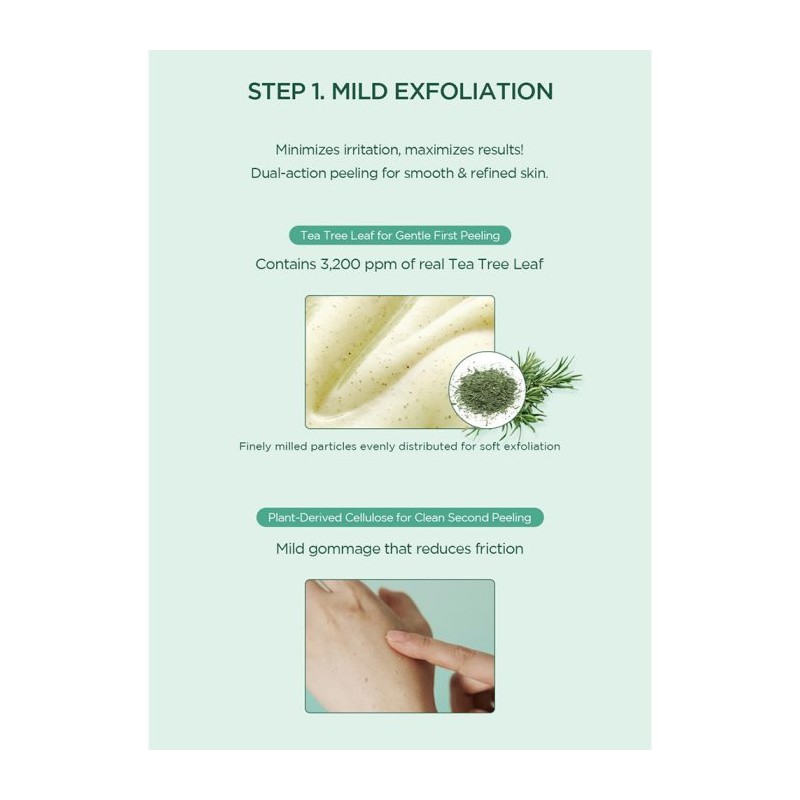 STEP 1. MILD EXFOLIATION

Minimizes irritation, maximizes results!
Dual-action peeling for smooth & refined skin.

Tea Tree Leaf for Gentle First Peeling

Contains 3,200 ppm of real Tea Tree Leaf

Finely milled particles evenly distributed for soft exfoliation

Plant-Derived Cellulose for Clean Second Peeling

Mild gommage that reduces friction